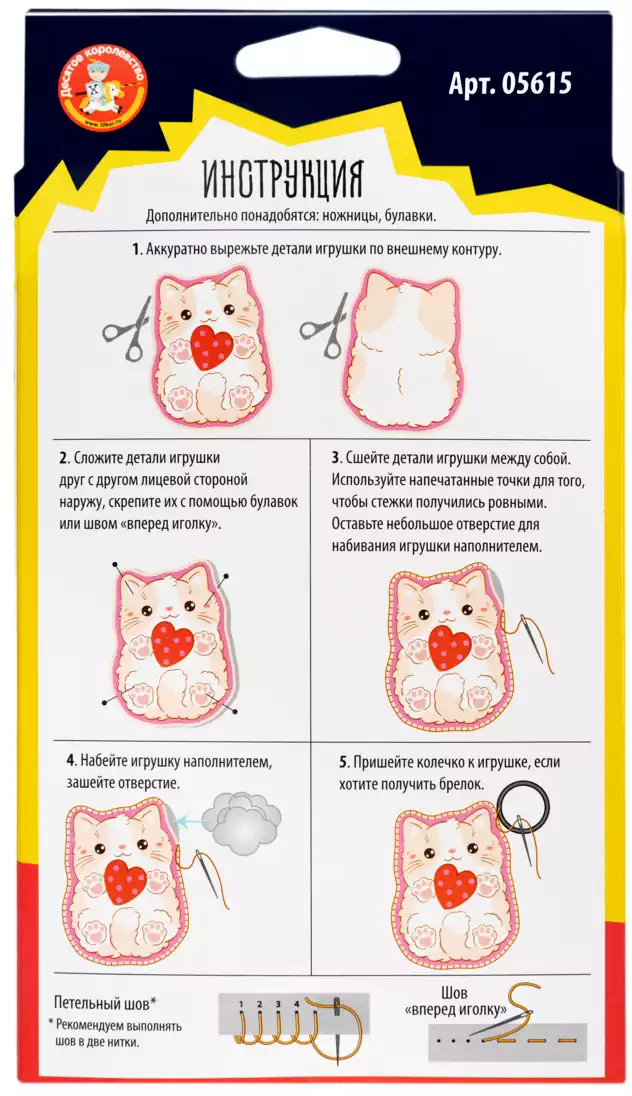 Десятое королевство
www.10kor.ru

Арт. 05615

ИНСТРУКЦИЯ

Дополнительно понадобятся: ножницы, булавки.

1. Аккуратно вырежьте детали игрушки по внешнему контуру.

2. Сложите детали игрушки друг с другом лицевой стороной наружу, скрепите их с помощью булавок или швом «вперед иголку».

3. Сшейте детали игрушки между собой. Используйте напечатанные точки для того, чтобы стежки получились ровными. Оставьте небольшое отверстие для набивания игрушки наполнителем.

4. Набейте игрушку наполнителем, зашейте отверстие.

5. Пришейте колечко к игрушке, если хотите получить брелок.

Петельный шов*
* Рекомендуем выполнять шов в две нитки.

1 2 3 4

Шов «вперед иголку»