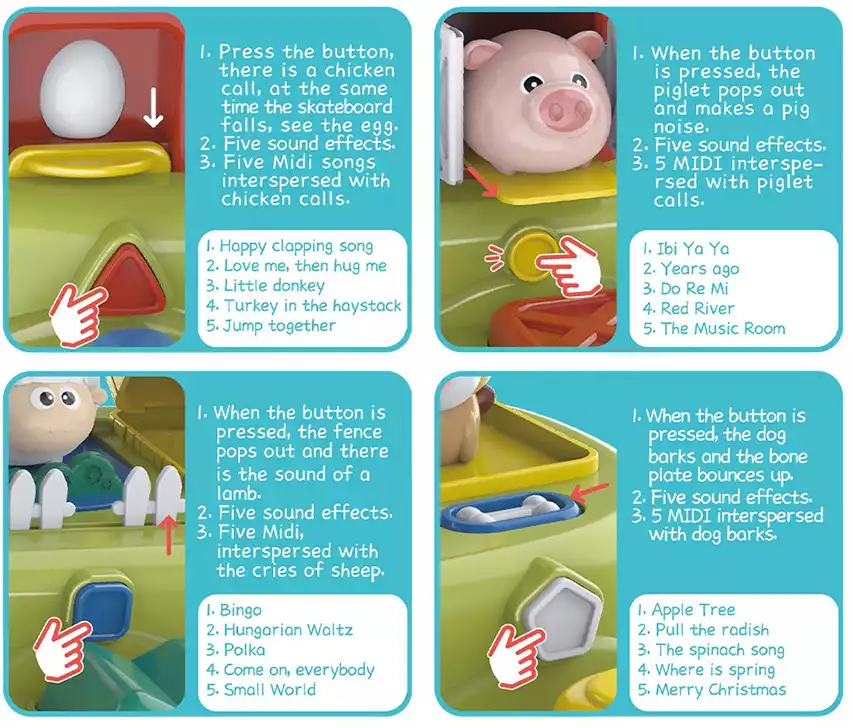 1. Press the button, there is a chicken call, at the same time the skateboard falls, see the egg.
2. Five sound effects.
3. Five Midi songs interspersed with chicken calls.

1. Happy clapping song
2. Love me, then hug me
3. Little donkey
4. Turkey in the haystack
5. Jump together

1. When the button is pressed, the piglet pops out and makes a pig noise.
2. Five sound effects.
3. 5 MIDI interspersed with piglet calls.

1. Ibi Ya Ya
2. Years ago
3. Do Re Mi
4. Red River
5. The Music Room

1. When the button is pressed, the fence pops out and there is the sound of a lamb.
2. Five sound effects.
3. Five Midi, interspersed with the cries of sheep.

1. Bingo
2. Hungarian Waltz
3. Polka
4. Come on, everybody
5. Small World

1. When the button is pressed, the dog barks and the bone plate bounces up.
2. Five sound effects.
3. 5 MIDI interspersed with dog barks.

1. Apple Tree
2. Pull the radish
3. The spinach song
4. Where is spring
5. Merry Christmas