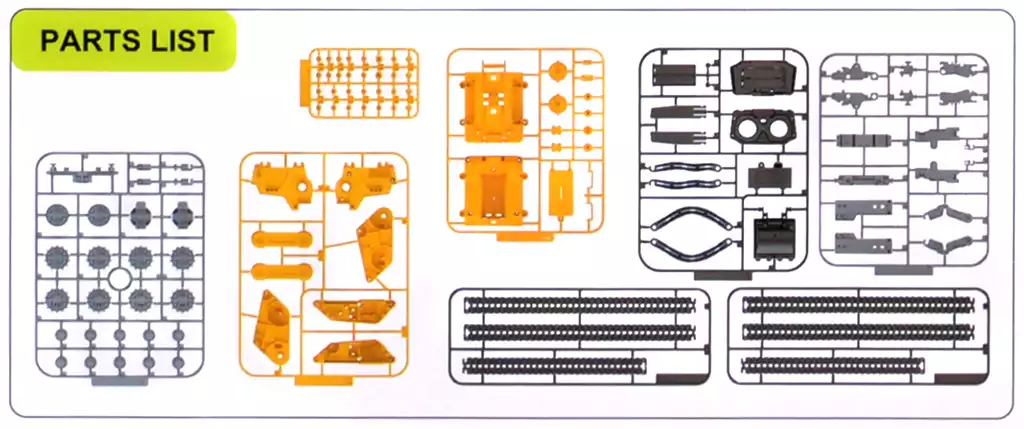 PARTS LIST