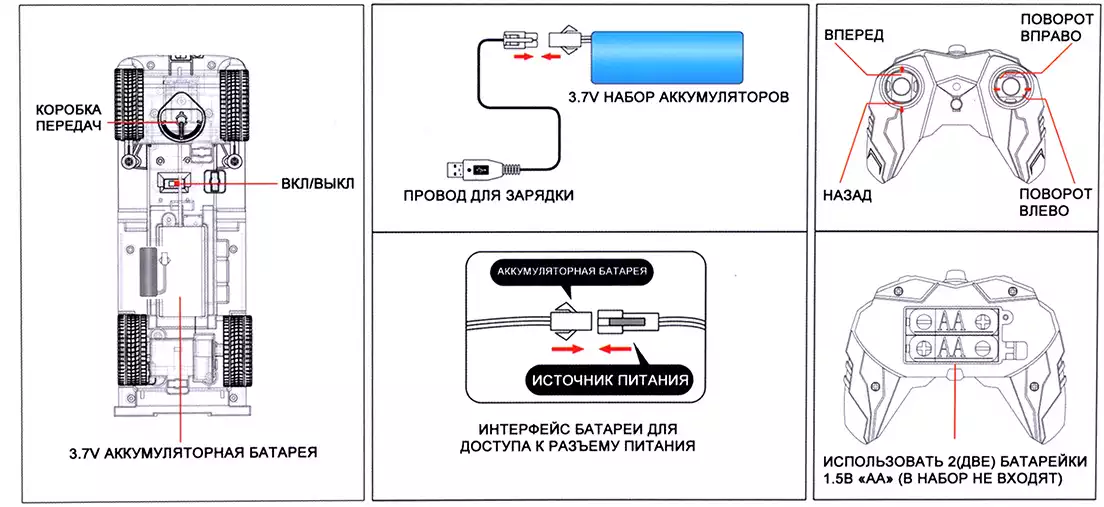 КОРОБКА ПЕРЕДАЧ

ВКЛ/ВЫКЛ

3.7V АККУМУЛЯТОРНАЯ БАТАРЕЯ

3.7V НАБОР АККУМУЛЯТОРОВ

ПРОВОД ДЛЯ ЗАРЯДКИ

АККУМУЛЯТОРНАЯ БАТАРЕЯ

ИСТОЧНИК ПИТАНИЯ

ИНТЕРФЕЙС БАТАРЕИ ДЛЯ ДОСТУПА К РАЗЪЕМУ ПИТАНИЯ

ВПЕРЕД

ПОВОРОТ ВПРАВО

НАЗАД

ПОВОРОТ ВЛЕВО

AA

AA

ИСПОЛЬЗОВАТЬ 2(ДВЕ) БАТАРЕЙКИ 1.5В «АА» (В НАБОР НЕ ВХОДЯТ)