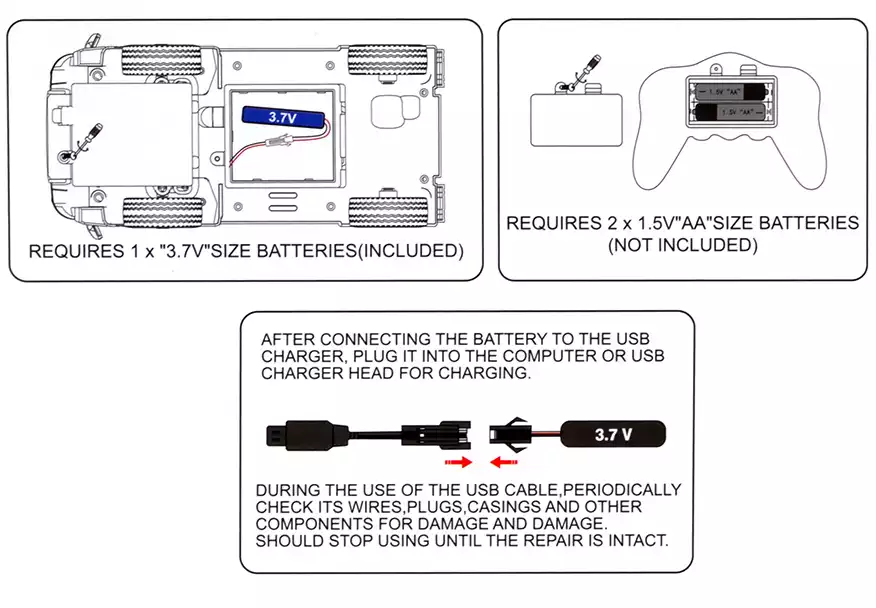 3.7V

REQUIRES 1 x "3.7V"SIZE BATTERIES(INCLUDED)

1.5V "AA"
1.5V "AA"

REQUIRES 2 x 1.5V"AA"SIZE BATTERIES (NOT INCLUDED)

AFTER CONNECTING THE BATTERY TO THE USB CHARGER, PLUG IT INTO THE COMPUTER OR USB CHARGER HEAD FOR CHARGING.

3.7 V

DURING THE USE OF THE USB CABLE,PERIODICALLY CHECK ITS WIRES,PLUGS,CASINGS AND OTHER COMPONENTS FOR DAMAGE AND DAMAGE. SHOULD STOP USING UNTIL THE REPAIR IS INTACT.