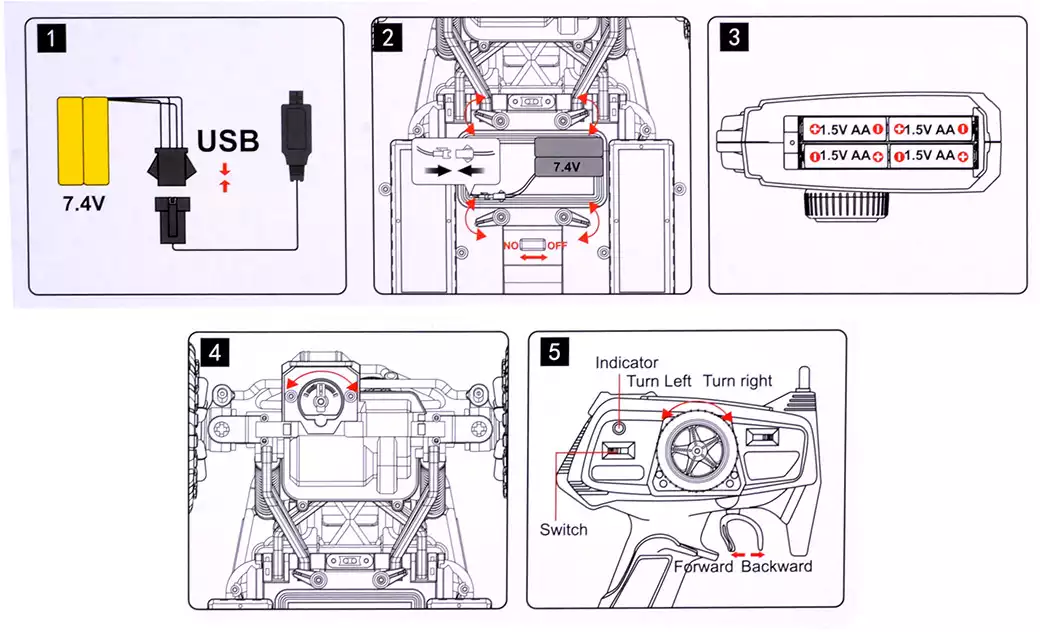 1

USB

7.4V

2

7.4V

NO OFF

3

1.5V AA
1.5V AA
1.5V AA
1.5V AA

4

5

Indicator

Turn Left Turn right

Switch

Forward Backward