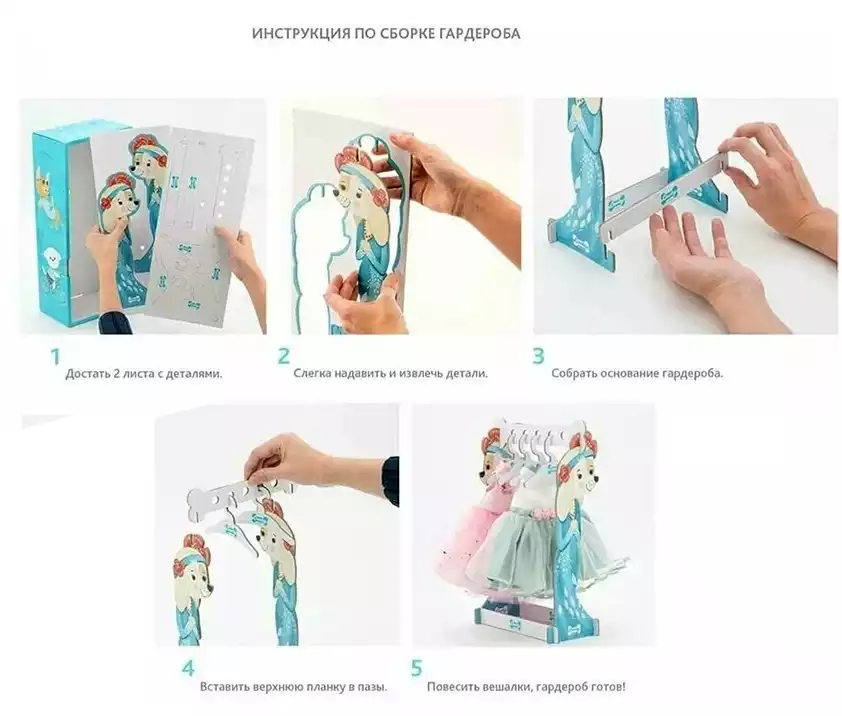 ИНСТРУКЦИЯ ПО СБОРКЕ ГАРДЕРОБА

1
Достать 2 листа с деталями.

2
Слегка надавить и извлечь детали.

3
Собрать основание гардероба.

4
Вставить верхнюю планку в пазы.

5
Повесить вешалки, гардероб готов!