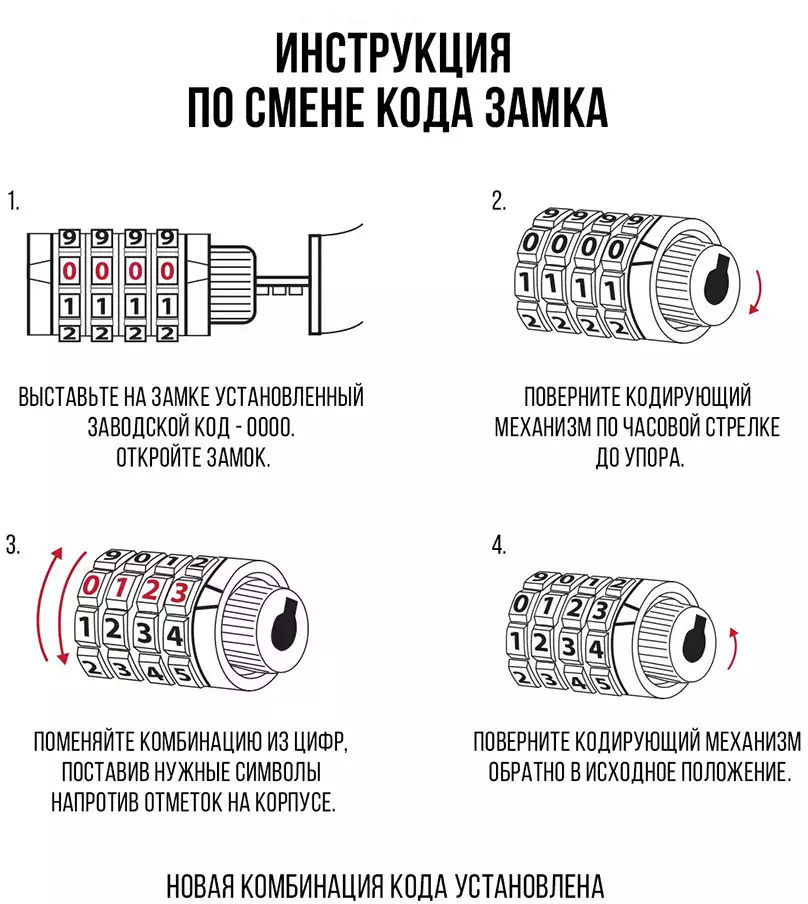 ИНСТРУКЦИЯ
ПО СМЕНЕ КОДА ЗАМКА

1.

9 9 9 9
0 0 0 0
1 1 1 1
2 2 2 2

ВЫСТАВЬТЕ НА ЗАМКЕ УСТАНОВЛЕННЫЙ ЗАВОДСКОЙ КОД - 0000. ОТКРОЙТЕ ЗАМОК.

2.

9 9 9 9
0 0 0 0
1 1 1 1
2 2 2 2

ПОВЕРНИТЕ КОДИРУЮЩИЙ МЕХАНИЗМ ПО ЧАСОВОЙ СТРЕЛКЕ ДО УПОРА.

3.

9 0 1 2
0 1 2 3
1 2 3 4
2 3 4 5

ПОМЕНЯЙТЕ КОМБИНАЦИЮ ИЗ ЦИФР, ПОСТАВИВ НУЖНЫЕ СИМВОЛЫ НАПРОТИВ ОТМЕТОК НА КОРПУСЕ.

4.

9 0 1 2
0 1 2 3
1 2 3 4
2 3 4 5

ПОВЕРНИТЕ КОДИРУЮЩИЙ МЕХАНИЗМ ОБРАТНО В ИСХОДНОЕ ПОЛОЖЕНИЕ.

НОВАЯ КОМБИНАЦИЯ КОДА УСТАНОВЛЕНА